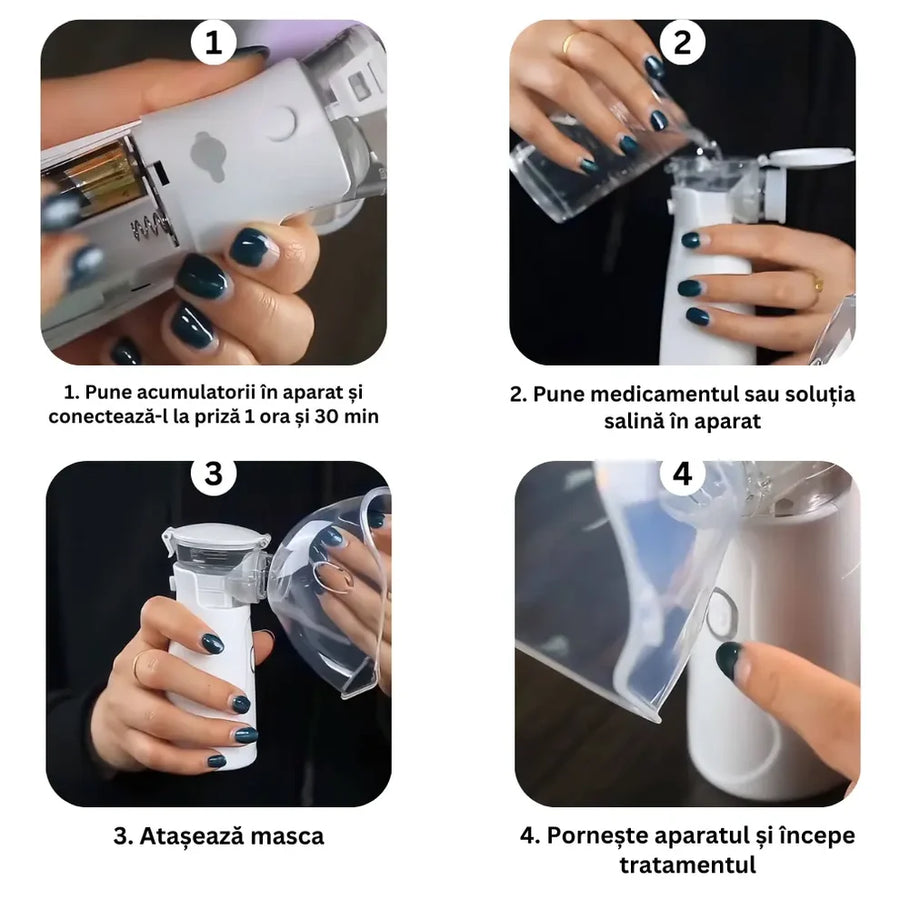 1

1. Pune acumulatorii în aparat și conectează-l la priză 1 ora și 30 min

2

2. Pune medicamentul sau soluția salină în aparat

3

3. Atașează masca

4

4. Pornește aparatul și începe tratamentul